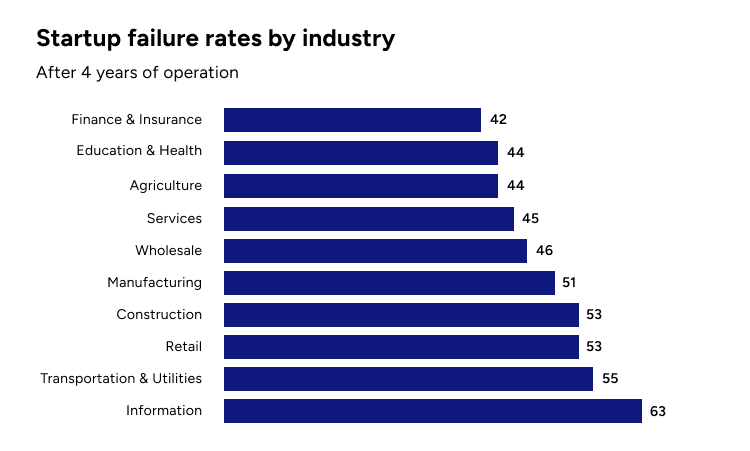 Startup failure rates by industry

After 4 years of operation

Finance & Insurance 42
Education & Health 44
Agriculture 44
Services 45
Wholesale 46
Manufacturing 51
Construction 53
Retail 53
Transportation & Utilities 55
Information 63