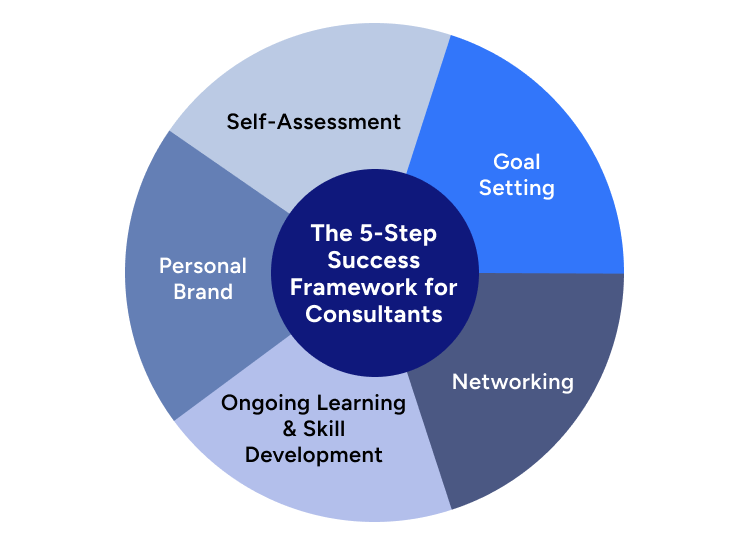 The 5-Step Success Framework for Consultants

Self-Assessment

Goal Setting

Networking

Ongoing Learning & Skill Development

Personal Brand