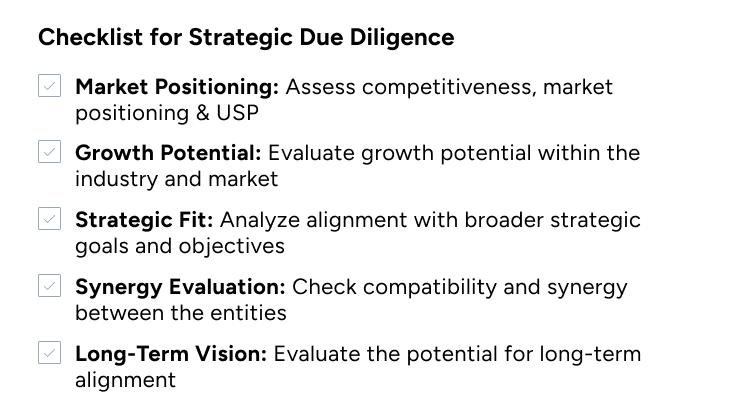 Checklist for Strategic Due Diligence

Market Positioning: Assess competitiveness, market positioning & USP

Growth Potential: Evaluate growth potential within the industry and market

Strategic Fit: Analyze alignment with broader strategic goals and objectives

Synergy Evaluation: Check compatibility and synergy between the entities

Long-Term Vision: Evaluate the potential for long-term alignment